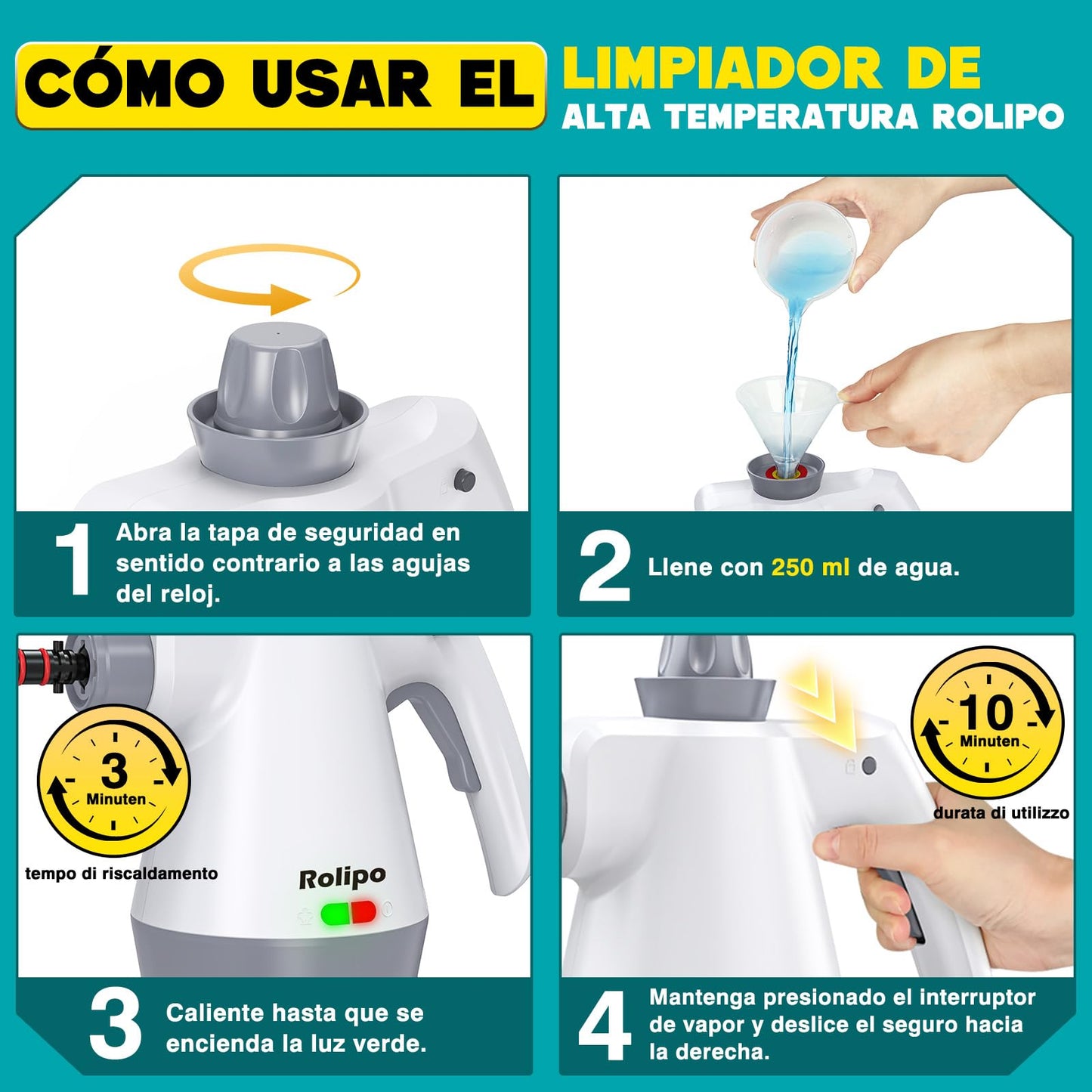 CÓMO USAR EL LIMPIADOR DE ALTA TEMPERATURA ROLIPO

1 Abra la tapa de seguridad en sentido contrario a las agujas del reloj.

2 Llene con 250 ml de agua.

3 Minuten

tempo di riscaldamento

Rolipo

3 Caliente hasta que se encienda la luz verde.

10 Minuten

durata di utilizzo

4 Mantenga presionado el interruptor de vapor y deslice el seguro hacia la derecha.