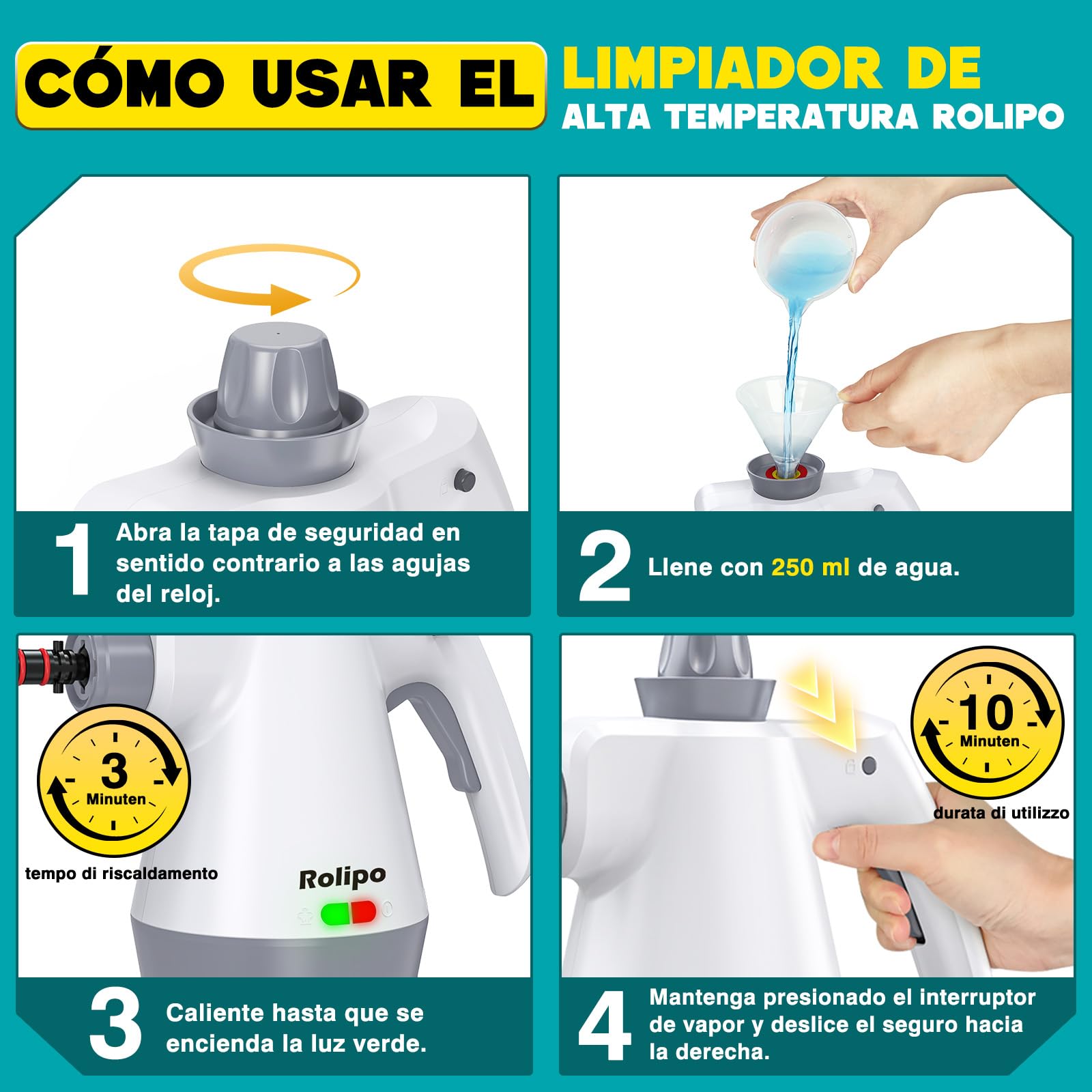 CÓMO USAR EL LIMPIADOR DE ALTA TEMPERATURA ROLIPO

1 Abra la tapa de seguridad en sentido contrario a las agujas del reloj.

2 Llene con 250 ml de agua.

3 Minuten

tempo di riscaldamento

Rolipo

3 Caliente hasta que se encienda la luz verde.

10 Minuten

durata di utilizzo

4 Mantenga presionado el interruptor de vapor y deslice el seguro hacia la derecha.