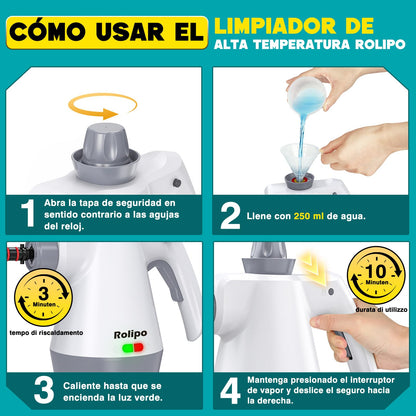 CÓMO USAR EL LIMPIADOR DE ALTA TEMPERATURA ROLIPO

1 Abra la tapa de seguridad en sentido contrario a las agujas del reloj.

2 Llene con 250 ml de agua.

3 Minuten

tempo di riscaldamento

Rolipo

3 Caliente hasta que se encienda la luz verde.

10 Minuten

durata di utilizzo

4 Mantenga presionado el interruptor de vapor y deslice el seguro hacia la derecha.