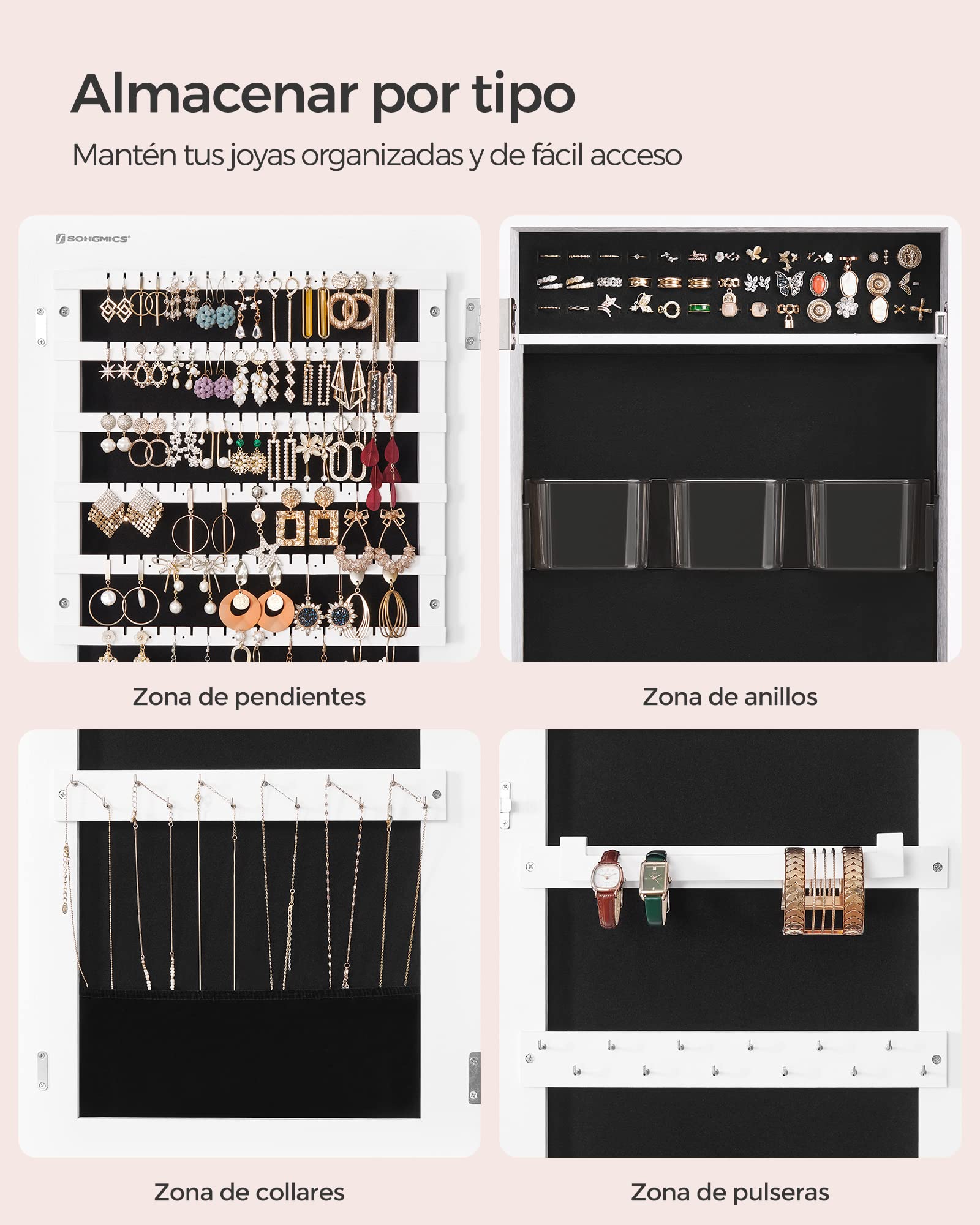 Almacenar por tipo

Mantén tus joyas organizadas y de fácil acceso

SONGMICS

Zona de pendientes

Zona de anillos

Zona de collares

Zona de pulseras