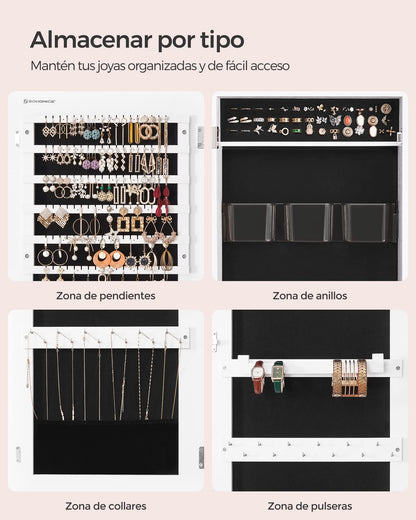 Almacenar por tipo

Mantén tus joyas organizadas y de fácil acceso

SONGMICS

Zona de pendientes

Zona de anillos

Zona de collares

Zona de pulseras