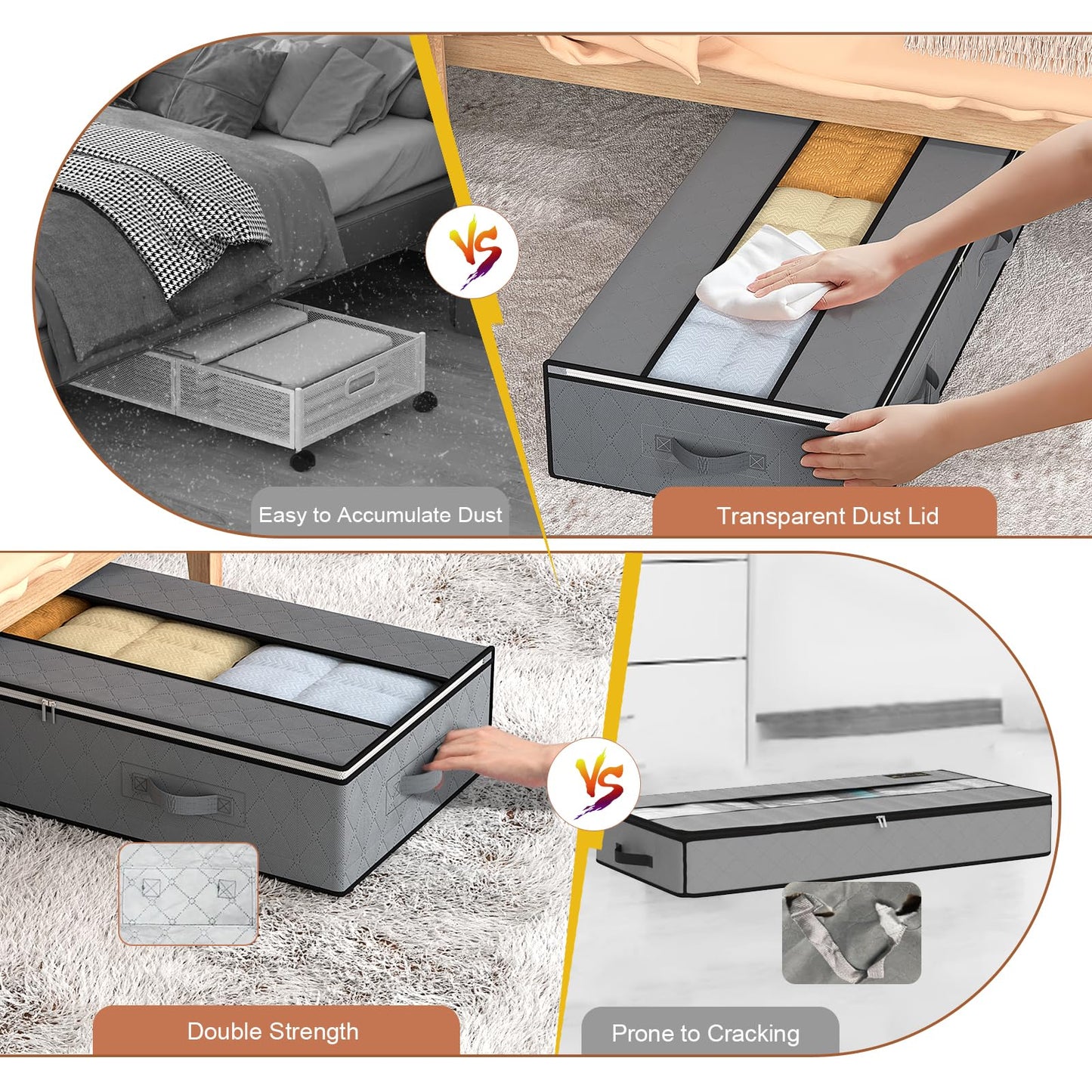 VS

Easy to Accumulate Dust

Transparent Dust Lid

VS

Double Strength

Prone to Cracking