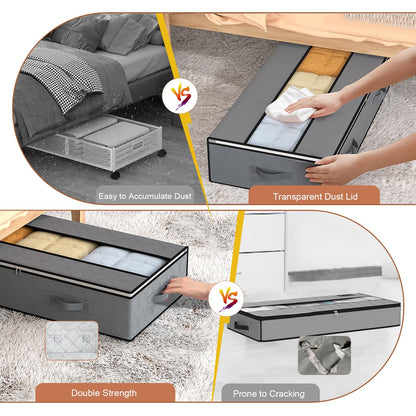 VS

Easy to Accumulate Dust

Transparent Dust Lid

VS

Double Strength

Prone to Cracking